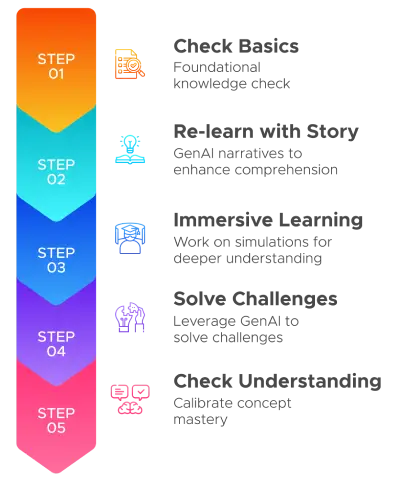 STEP 01

Check Basics
Foundational knowledge check

STEP 02

Re-learn with Story
GenAI narratives to enhance comprehension

STEP 03

Immersive Learning
Work on simulations for deeper understanding

STEP 04

Solve Challenges
Leverage GenAI to solve challenges

STEP 05

Check Understanding
Calibrate concept mastery