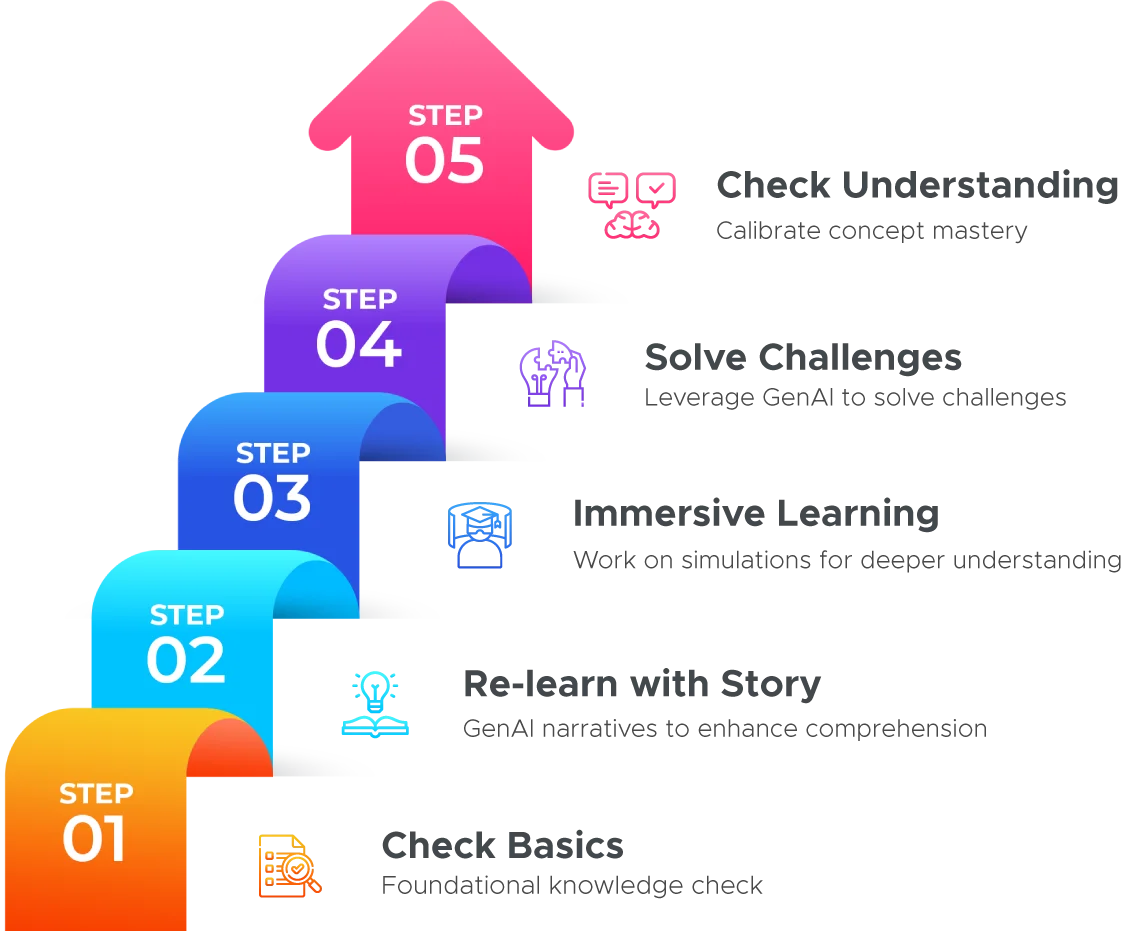 STEP
05

Check Understanding
Calibrate concept mastery

STEP
04

Solve Challenges
Leverage GenAI to solve challenges

STEP
03

Immersive Learning
Work on simulations for deeper understanding

STEP
02

Re-learn with Story
GenAI narratives to enhance comprehension

STEP
01

Check Basics
Foundational knowledge check